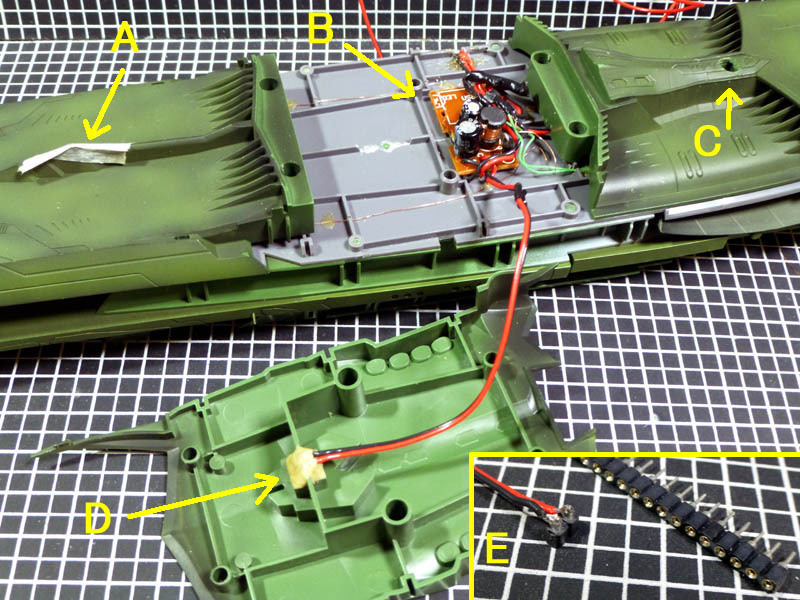 A
B
C
D
E