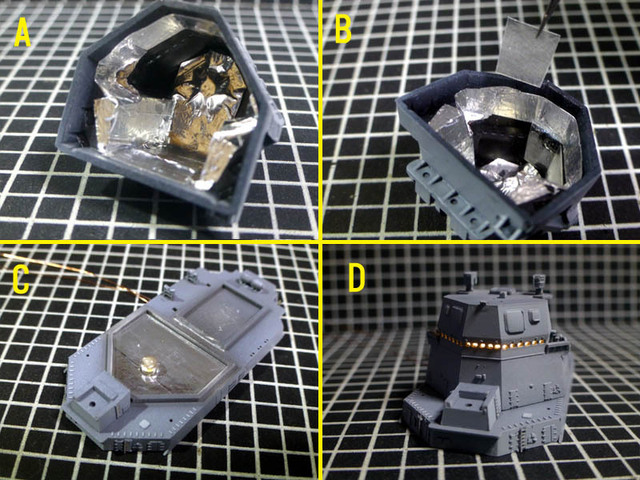 A

B

C

D