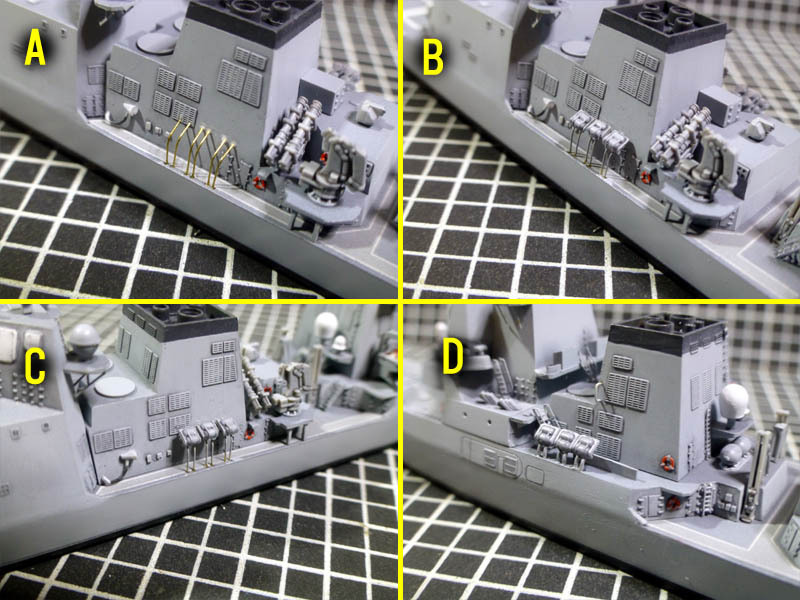 A

B

C

D