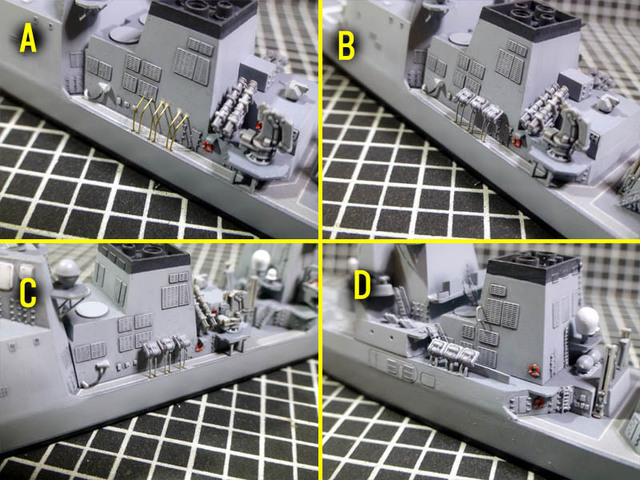 A

B

C

D