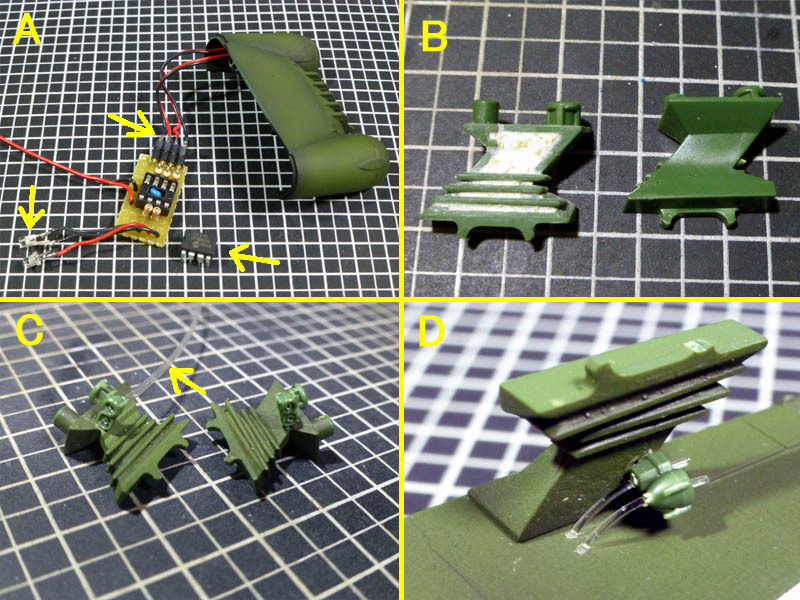 A

B

C

D