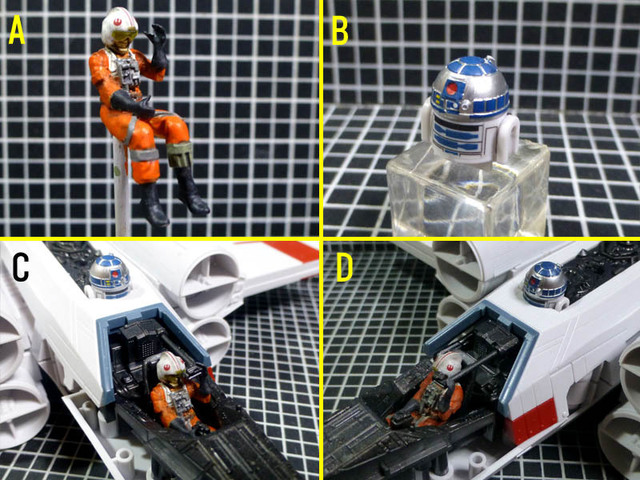 A

B

C

D