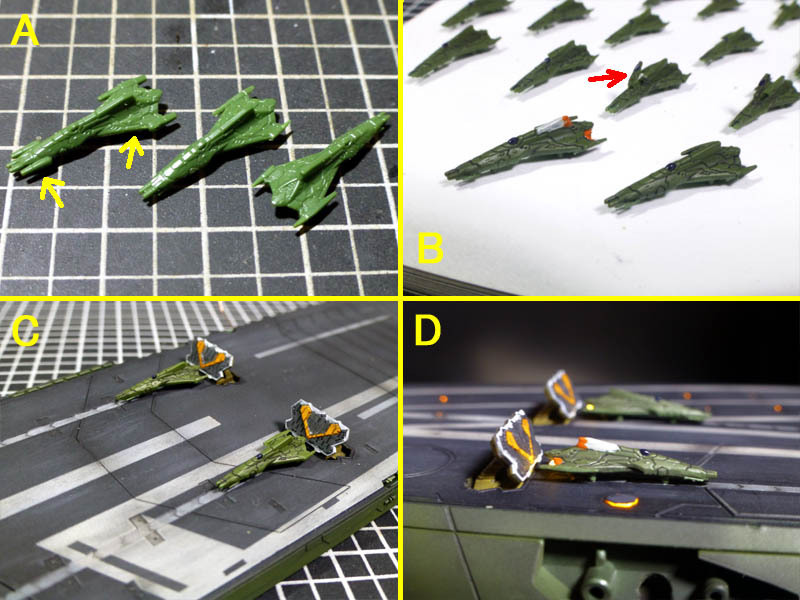 A

B

C

D